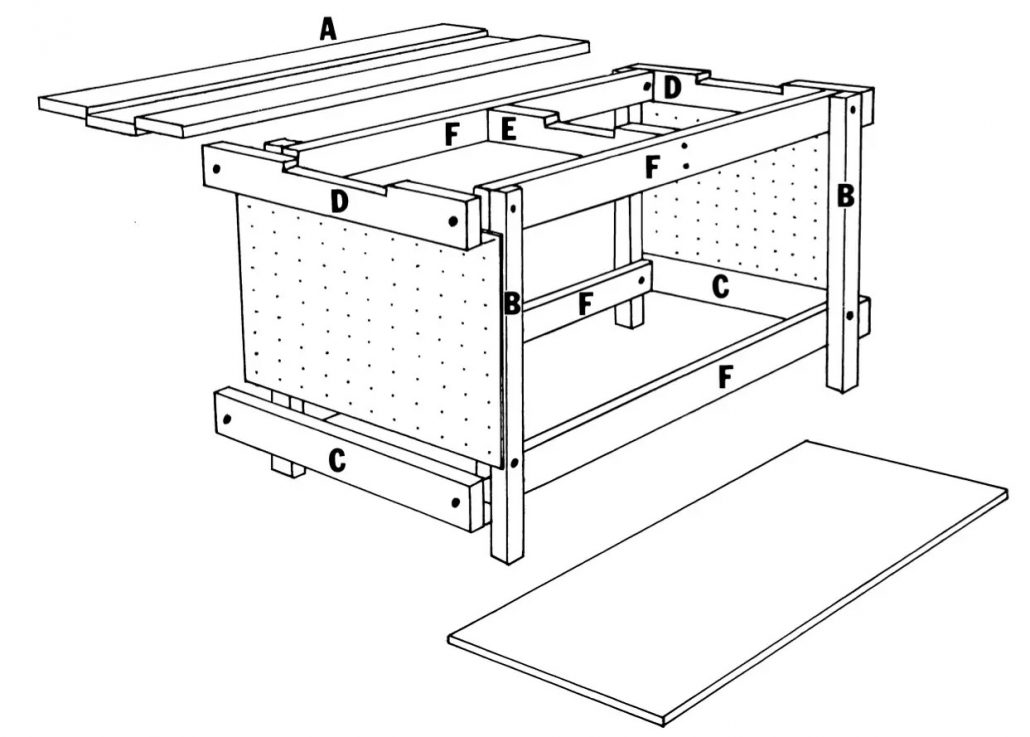 A
D
F
E
F
D
B
B
F
C
F
C